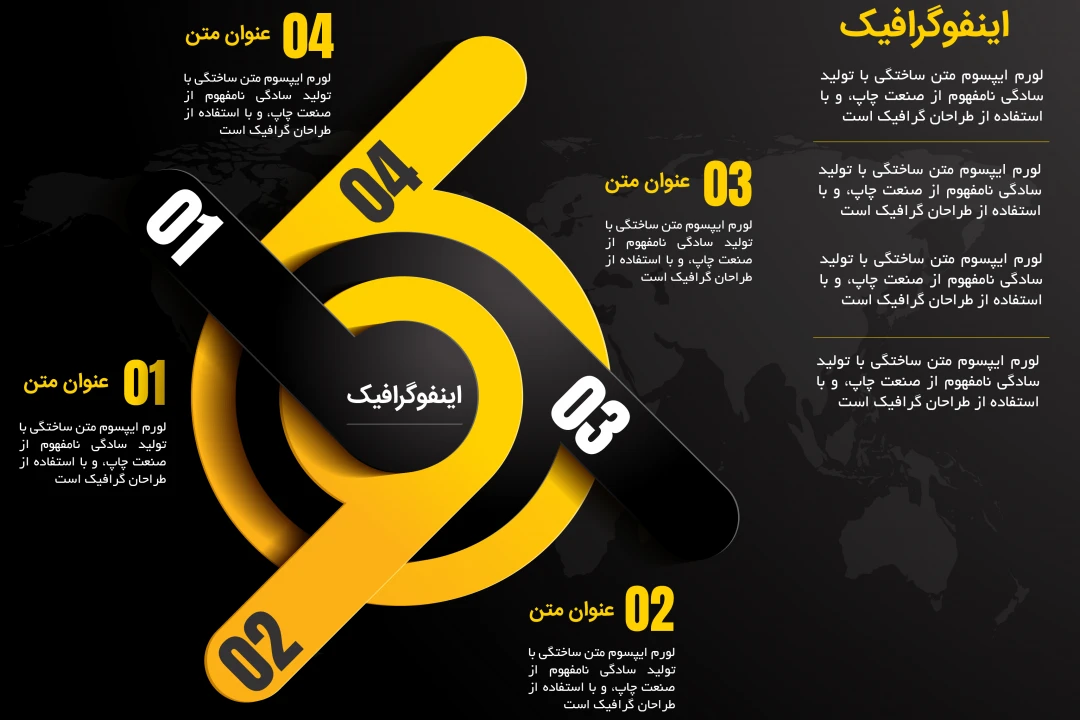 اینفوگرافیک

لورم ایپسوم متن ساختگی با تولید سادگی نامفهوم از صنعت چاپ، و با استفاده از طراحان گرافیک است

لورم ایپسوم متن ساختگی با تولید سادگی نامفهوم از صنعت چاپ، و با استفاده از طراحان گرافیک است

لورم ایپسوم متن ساختگی با تولید سادگی نامفهوم از صنعت چاپ، و با استفاده از طراحان گرافیک است

لورم ایپسوم متن ساختگی با تولید سادگی نامفهوم از صنعت چاپ، و با استفاده از طراحان گرافیک است

04 عنوان متن

لورم ایپسوم متن ساختگی با تولید سادگی نامفهوم از صنعت چاپ، و با استفاده از طراحان گرافیک است

03 عنوان متن

لورم ایپسوم متن ساختگی با تولید سادگی نامفهوم از صنعت چاپ، و با استفاده از طراحان گرافیک است

01 عنوان متن

لورم ایپسوم متن ساختگی با تولید سادگی نامفهوم از صنعت چاپ، و با استفاده از طراحان گرافیک است

02 عنوان متن

لورم ایپسوم متن ساختگی با تولید سادگی نامفهوم از صنعت چاپ، و با استفاده از طراحان گرافیک است

04
01
اینفوگرافیک
03
02